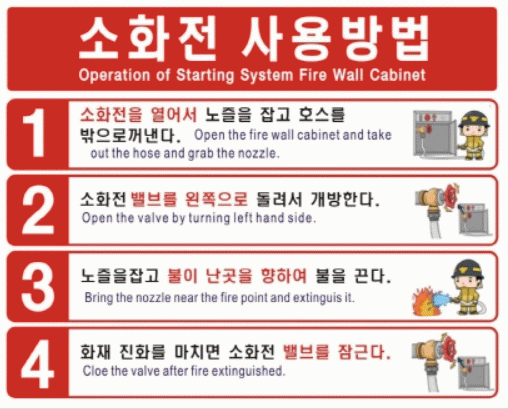 소화전 사용방법
Operation of Starting System Fire Wall Cabinet

1
소화전을 열어서 노즐을 잡고 호스를 밖으로꺼낸다. Open the fire wall cabinet and take out the hose and grab the nozzle.

2
소화전 밸브를 왼쪽으로 돌려서 개방한다.
Open the valve by turning left hand side.

3
노즐을잡고 불이 난곳을 향하여 불을 끈다.
Bring the nozzle near the fire point and extinguis it.

4
화재 진화를 마치면 소화전 밸브를 잠근다.
Cloe the valve after fire extinguished.