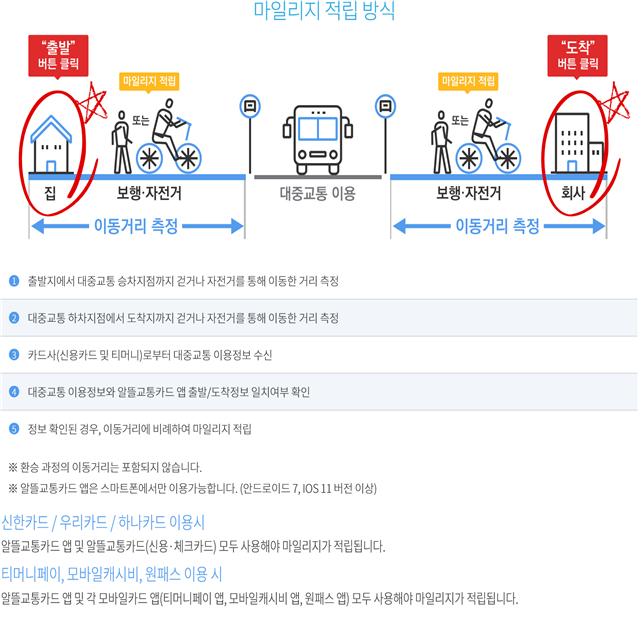 마일리지 적립 방식

"출발" 버튼 클릭

마일리지 적립

또는

"도착" 버튼 클릭

마일리지 적립

또는

집

보행·자전거

대중교통 이용

보행·자전거

회사

이동거리 측정

이동거리 측정

1 출발지에서 대중교통 승차지점까지 걷거나 자전거를 통해 이동한 거리 측정

2 대중교통 하차지점에서 도착지까지 걷거나 자전거를 통해 이동한 거리 측정

3 카드사(신용카드 및 티머니)로부터 대중교통 이용정보 수신

4 대중교통 이용정보와 알뜰교통카드 앱 출발/도착정보 일치여부 확인

5 정보 확인된 경우, 이동거리에 비례하여 마일리지 적립

※ 환승 과정의 이동거리는 포함되지 않습니다.

※ 알뜰교통카드 앱은 스마트폰에서만 이용가능합니다. (안드로이드 7, IOS 11 버전 이상)

신한카드 / 우리카드 / 하나카드 이용시

알뜰교통카드 앱 및 알뜰교통카드(신용·체크카드) 모두 사용해야 마일리지가 적립됩니다.

티머니페이, 모바일캐시비, 원패스 이용 시

알뜰교통카드 앱 및 각 모바일카드 앱(티머니페이 앱, 모바일캐시비 앱, 원패스 앱) 모두 사용해야 마일리지가 적립됩니다.